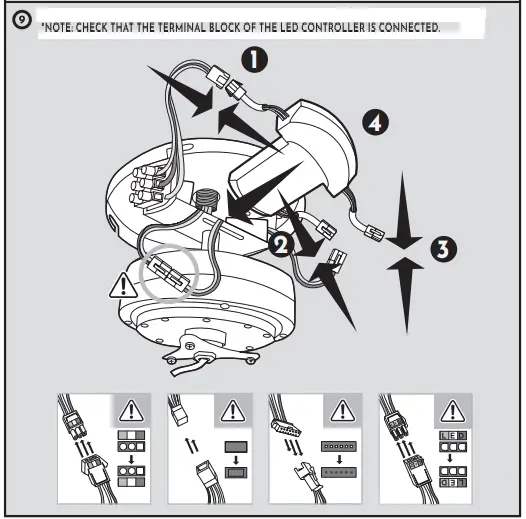 9

*NOTE: CHECK THAT THE TERMINAL BLOCK OF THE LED CONTROLLER IS CONNECTED.

1

4

2

3

LED

LED