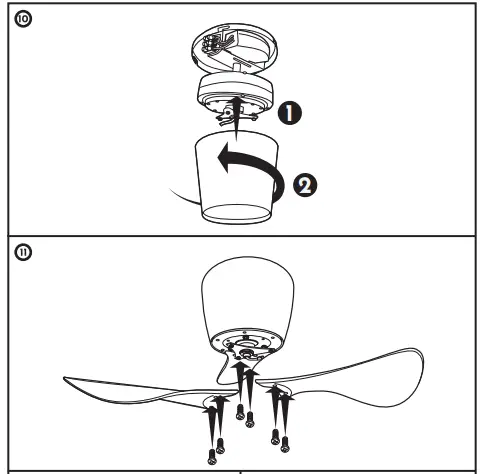 10

1

2

11