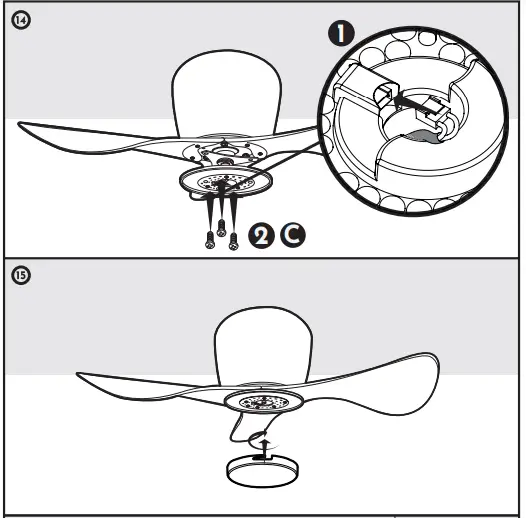 14

1

2 C

15