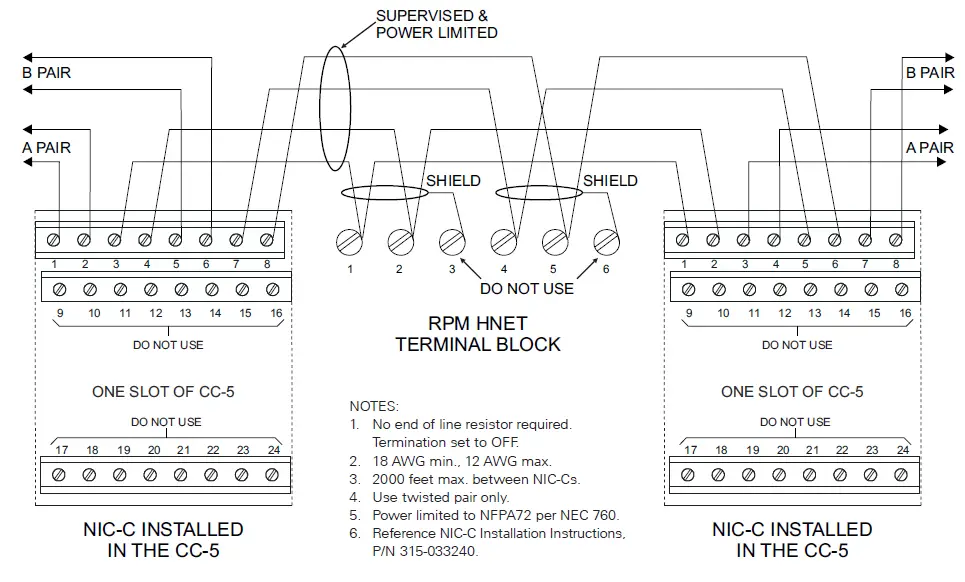 SUPERVISED &
POWER LIMITED

B PAIR

A PAIR

B PAIR

A PAIR

SHIELD

SHIELD

1 2 3 4 5 6 7 8

9 10 11 12 13 14 15 16

DO NOT USE

ONE SLOT OF CC-5

DO NOT USE

17 18 19 20 21 22 23 24

NIC-C INSTALLED
IN THE CC-5

1 2 3 4 5 6

DO NOT USE

RPM HNET
TERMINAL BLOCK

NOTES:
1. No end of line resistor required. Termination set to OFF.
2. 18 AWG min., 12 AWG max.
3. 2000 feet max. between NIC-Cs.
4. Use twisted pair only.
5. Power limited to NFPA72 per NEC 760.
6. Reference NIC-C Installation Instructions, P/N 315-033240.

1 2 3 4 5 6 7 8

9 10 11 12 13 14 15 16

DO NOT USE

ONE SLOT OF CC-5

DO NOT USE

17 18 19 20 21 22 23 24

NIC-C INSTALLED
IN THE CC-5