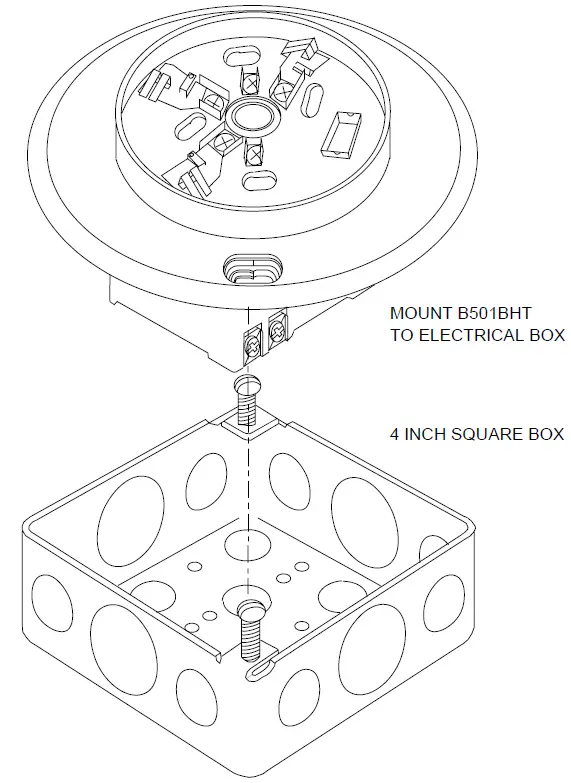 MOUNT B501BHT
TO ELECTRICAL BOX

4 INCH SQUARE BOX