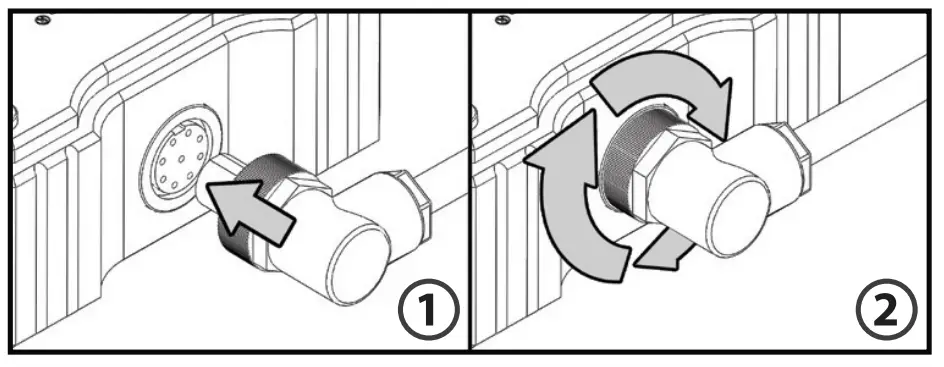 1

2