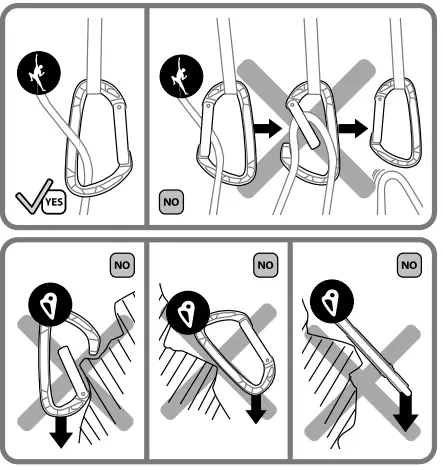 YES

NO

NO

NO

NO