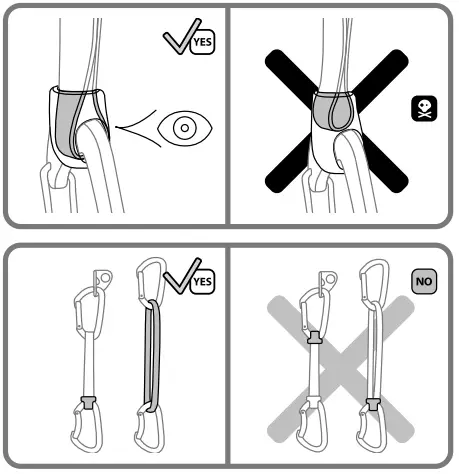 YES

YES

NO