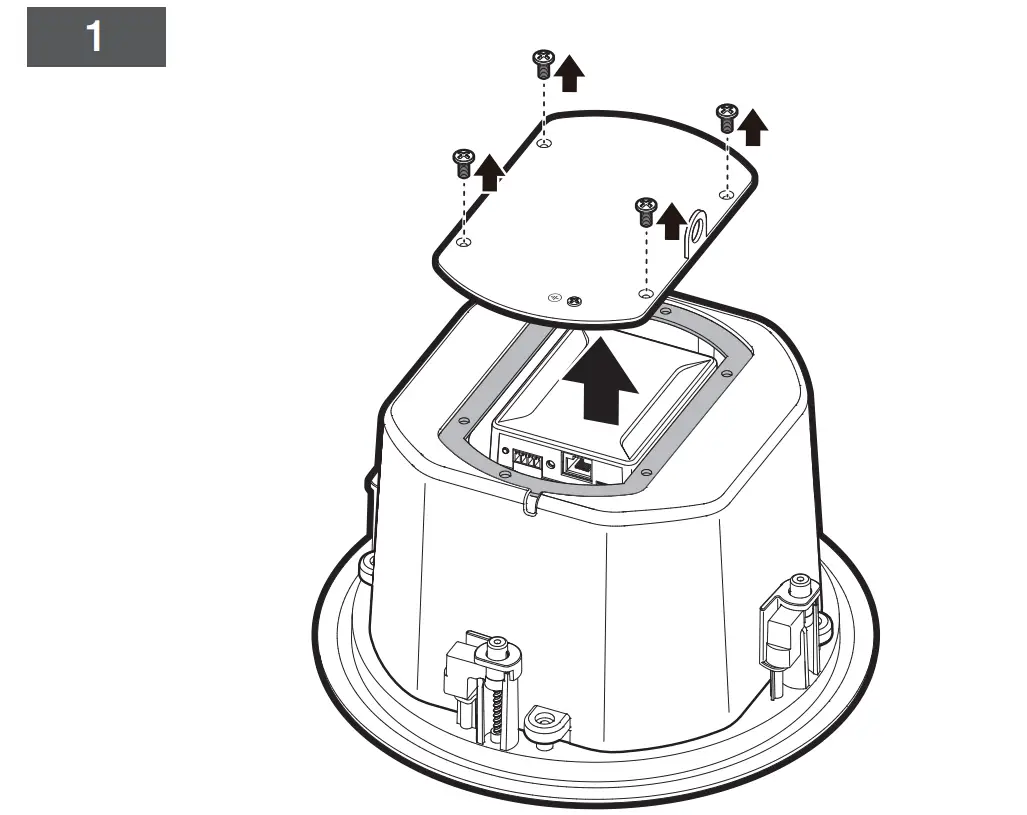 1