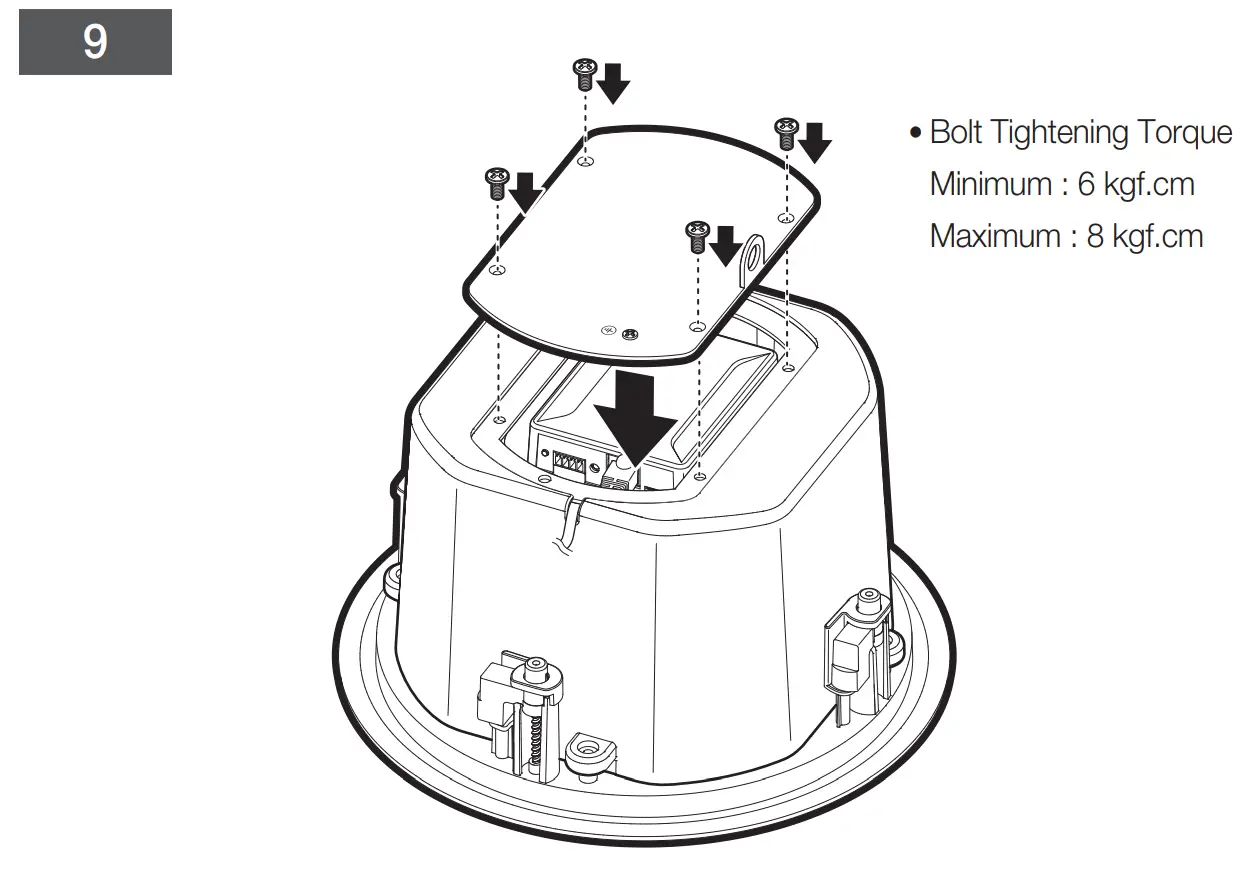 9

• Bolt Tightening Torque
Minimum : 6 kgf.cm
Maximum : 8 kgf.cm