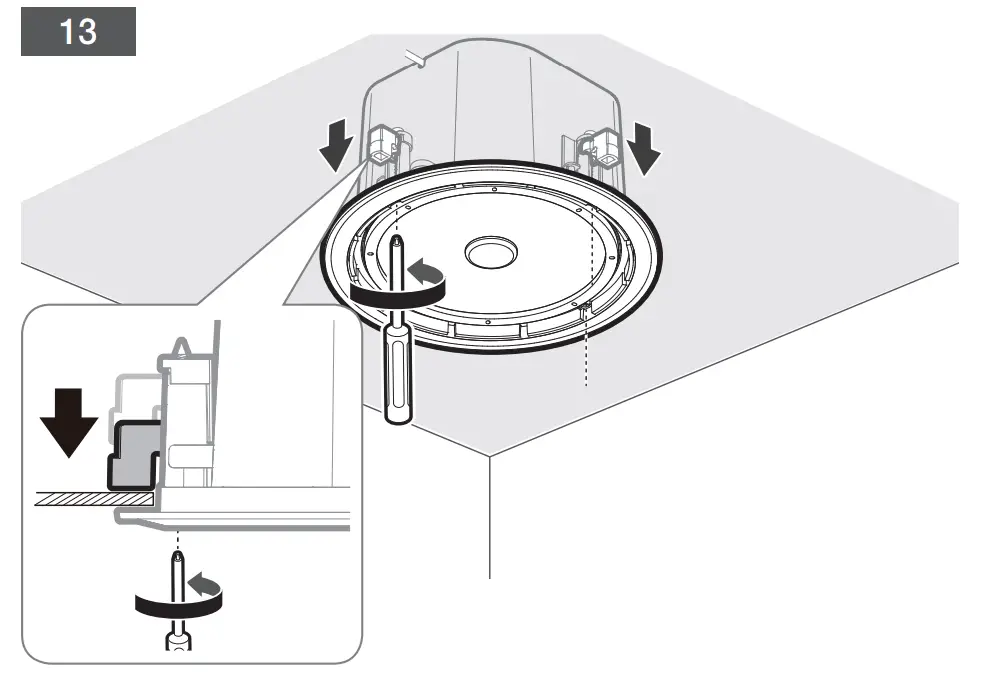 13