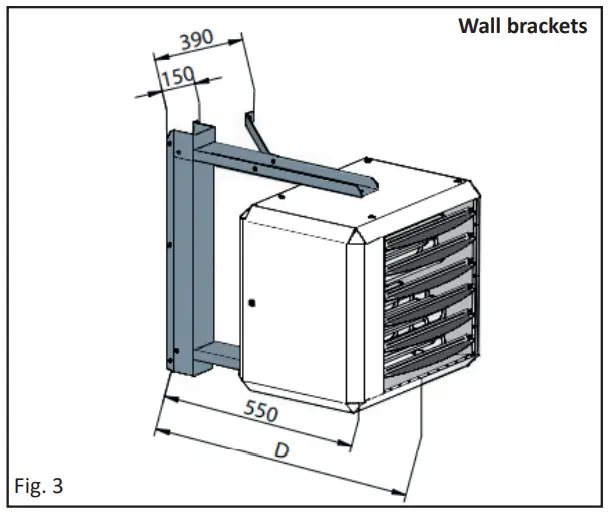 Wall brackets

390
150

550
D

Fig. 3