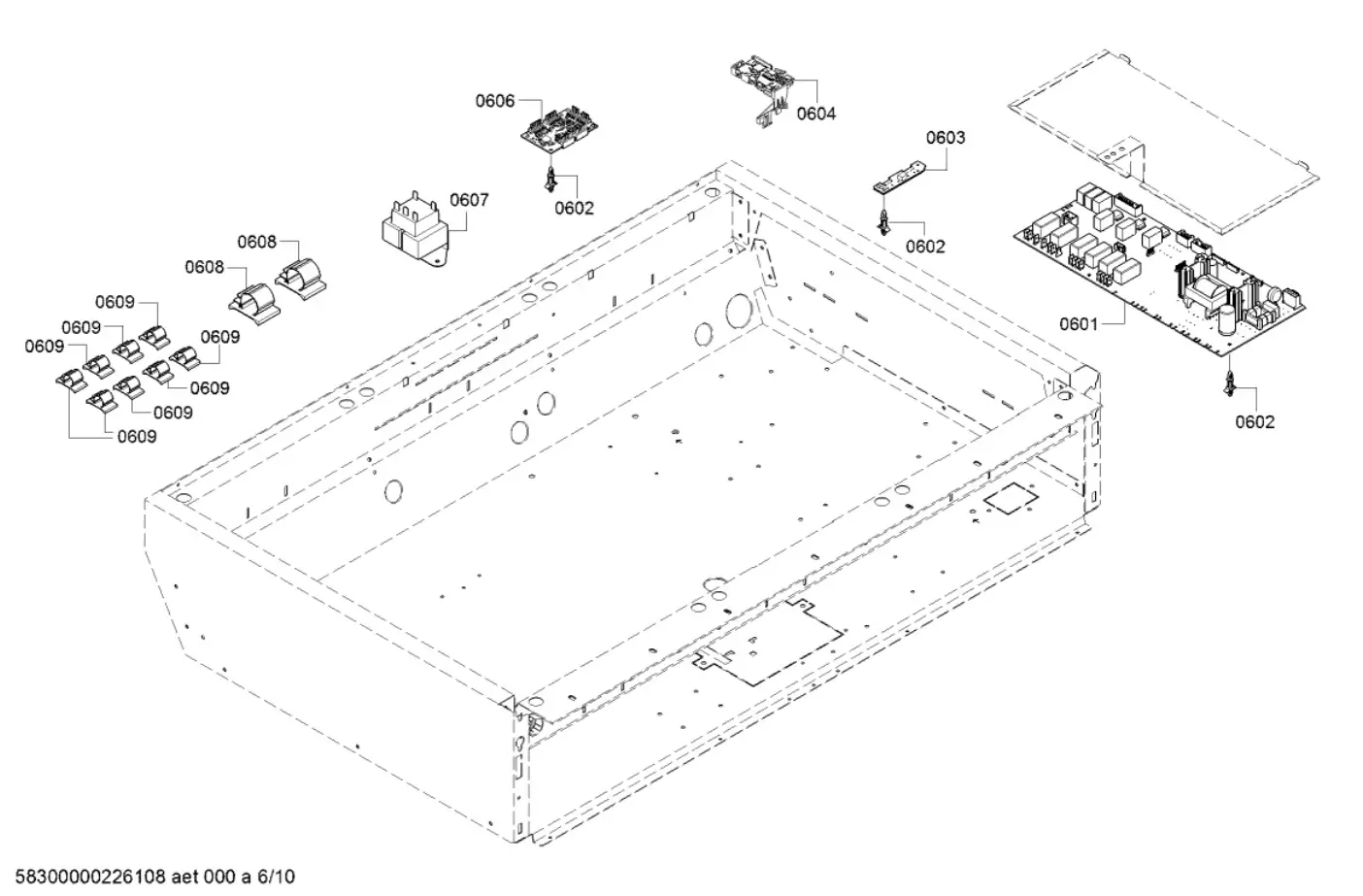 0606
0604
0603
0602
0607
0602
0608
0608
0609
0609
0609
0609
0609
0609
0609
0601
0602
58300000226108 aet 000 a 6/10