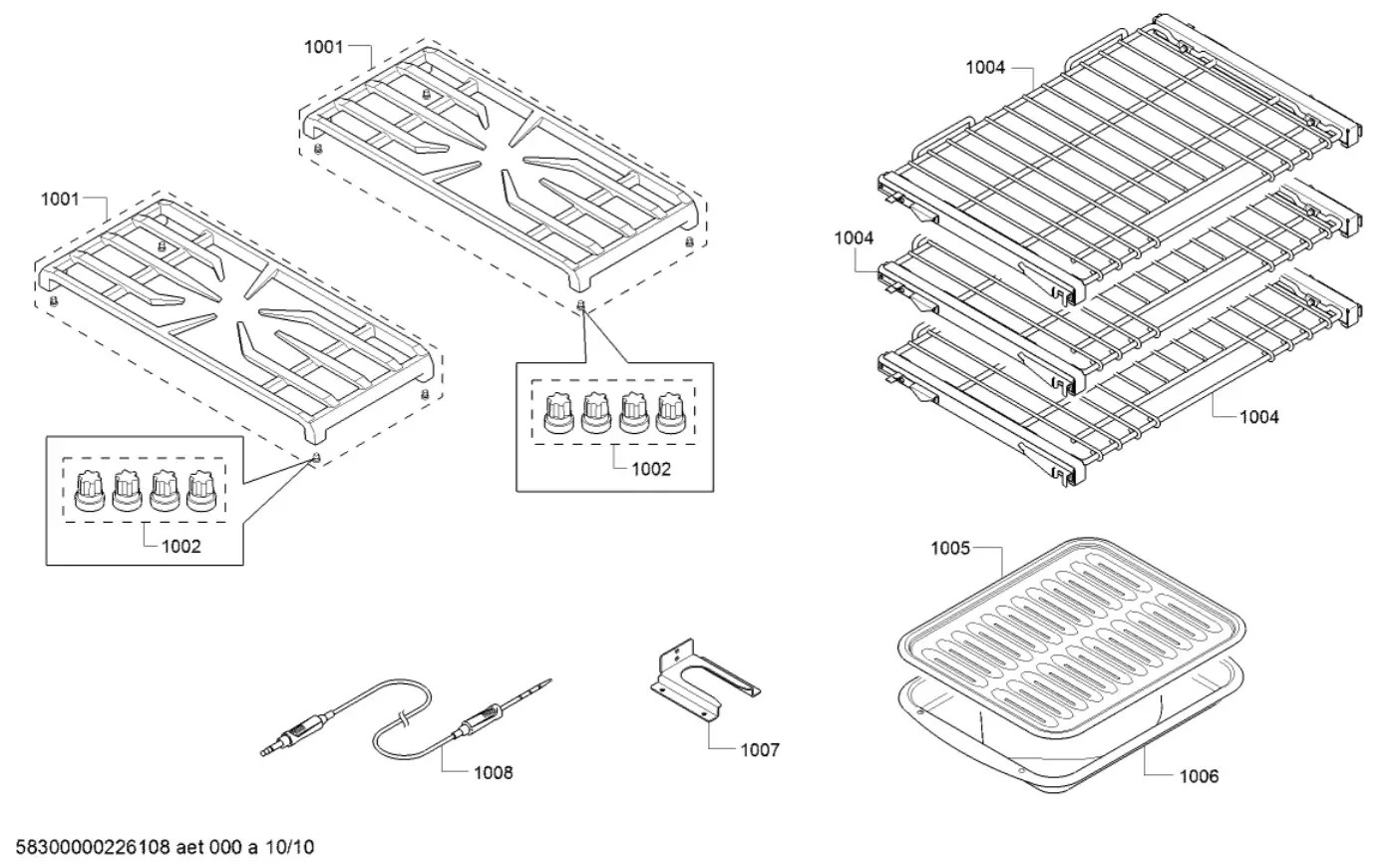 1001
1001
1002
1002
1004
1004
1004
1005
1006
1007
1008

58300000226108 aet 000 a 10/10