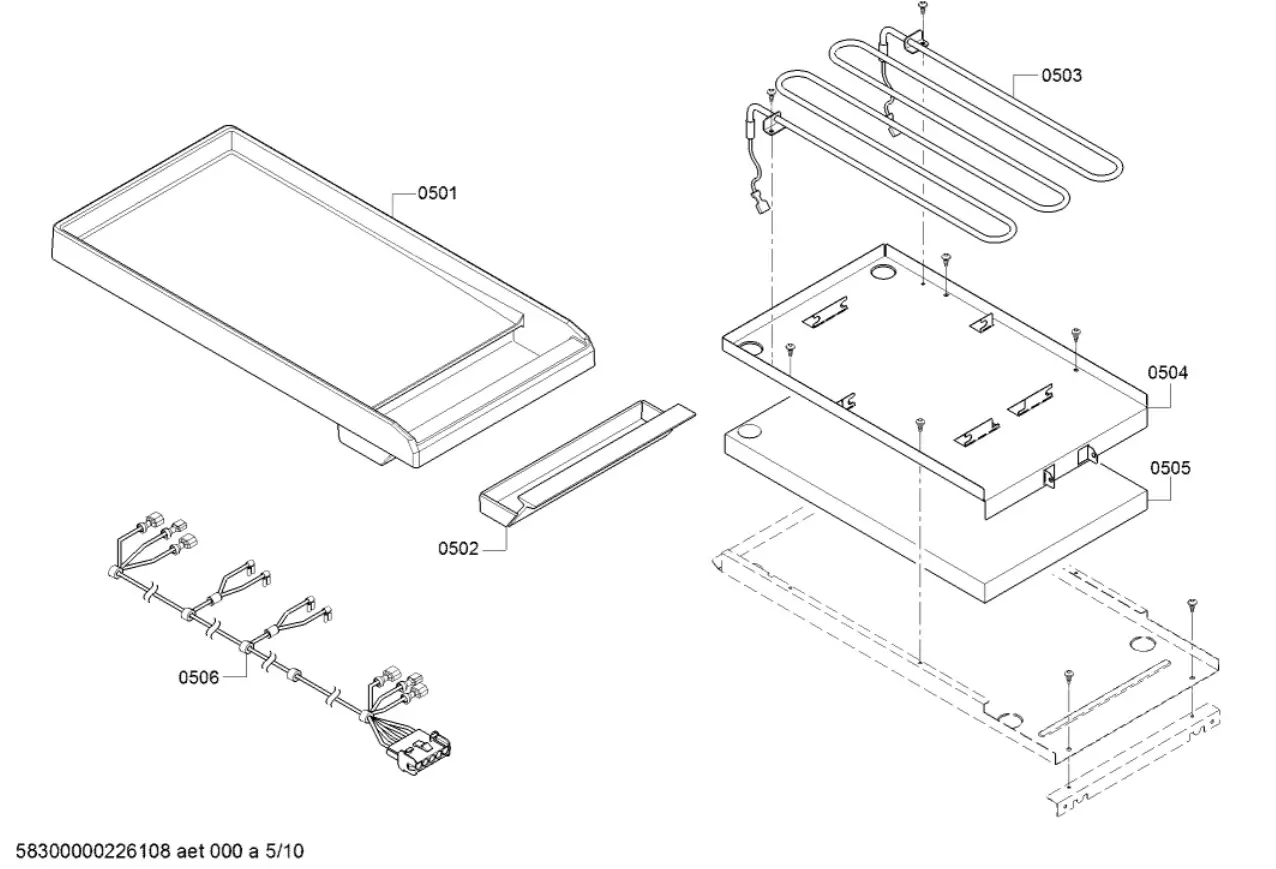 0503

0501

0504

0505

0502

0506

58300000226108 aet 000 a 5/10