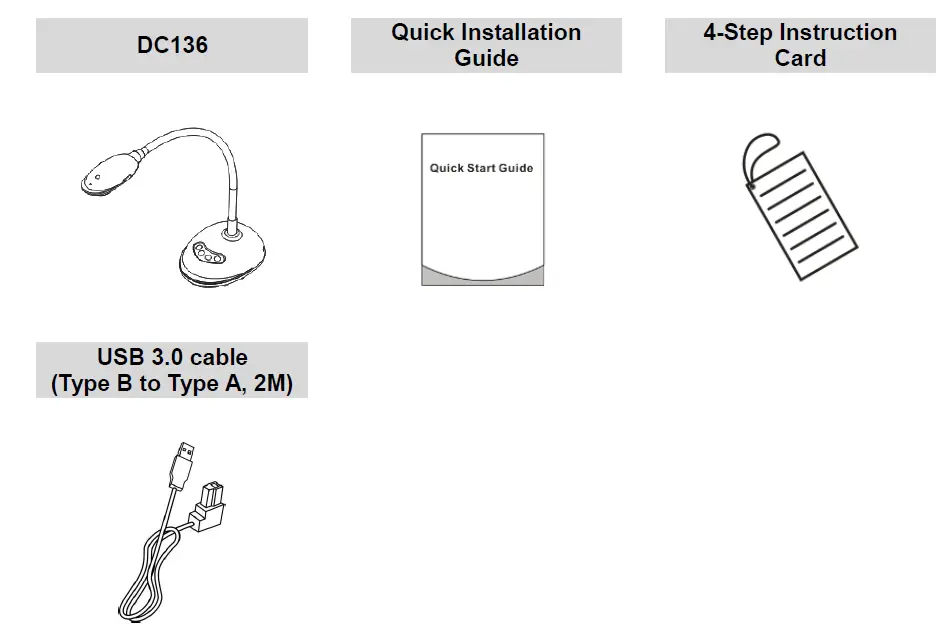 DC136

Quick Installation Guide

4-Step Instruction Card

Quick Start Guide

USB 3.0 cable (Type B to Type A, 2M)