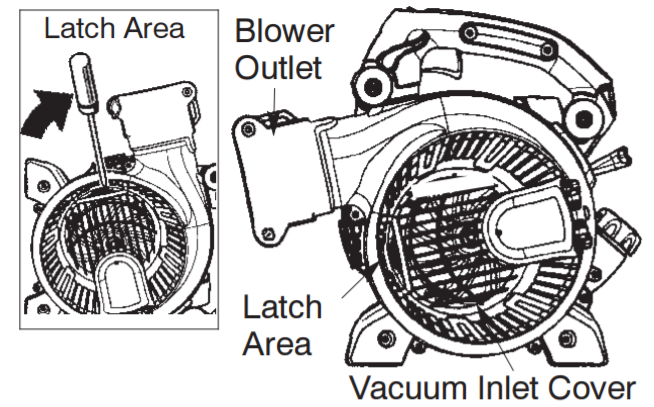 Latch Area

Blower Outlet

Latch Area

Vacuum Inlet Cover