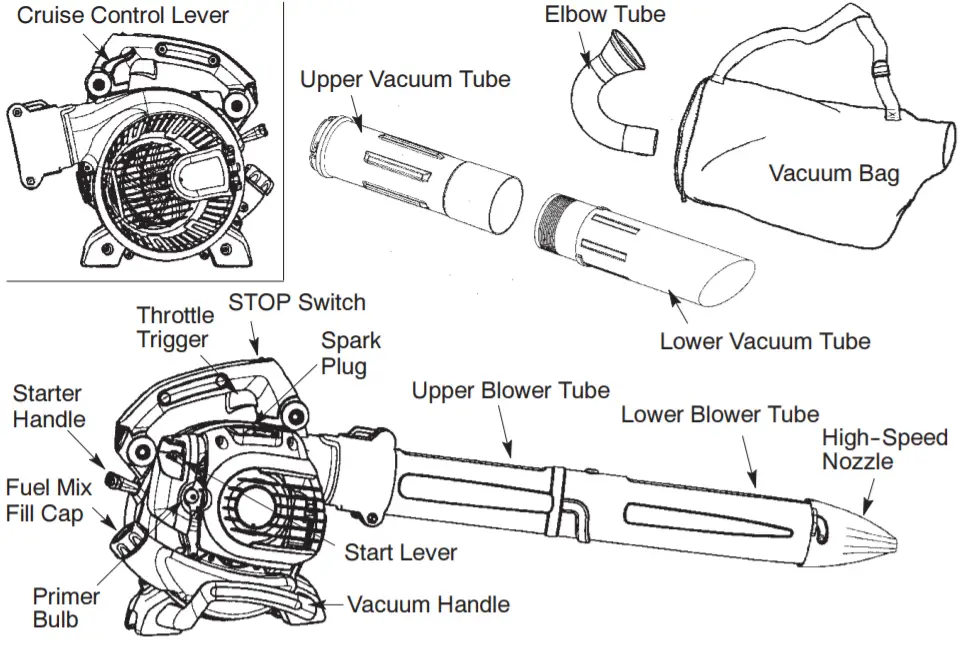 Cruise Control Lever

Elbow Tube

Upper Vacuum Tube

Vacuum Bag

Lower Vacuum Tube

Throttle Trigger

STOP Switch

Spark Plug

Starter Handle

Upper Blower Tube

Lower Blower Tube

High-Speed Nozzle

Fuel Mix Fill Cap

Start Lever

Primer Bulb

Vacuum Handle