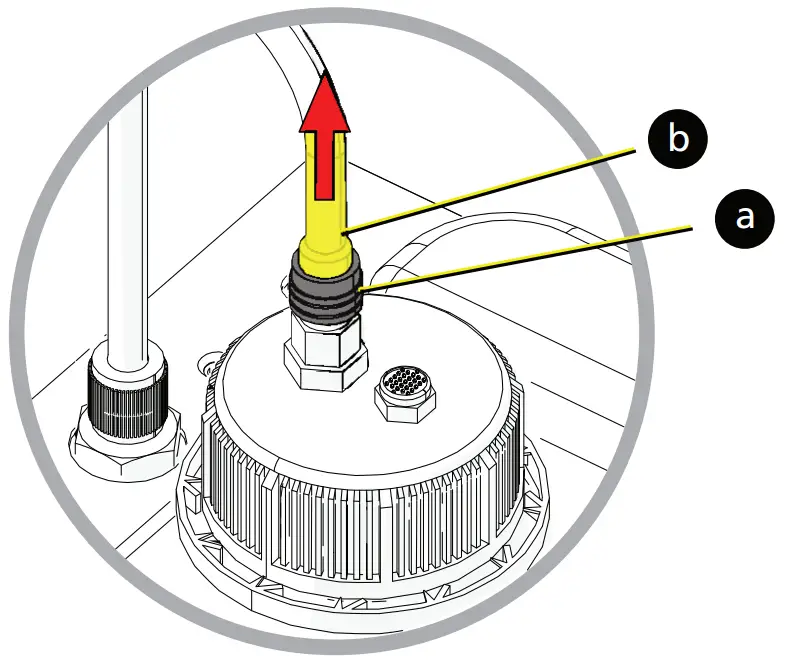 b
a