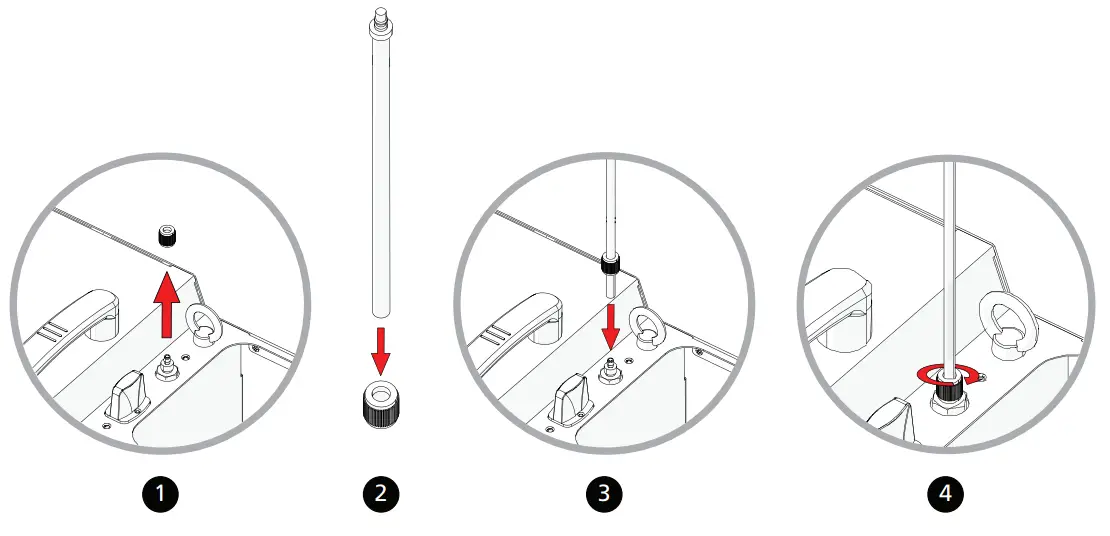 1

2

3

4