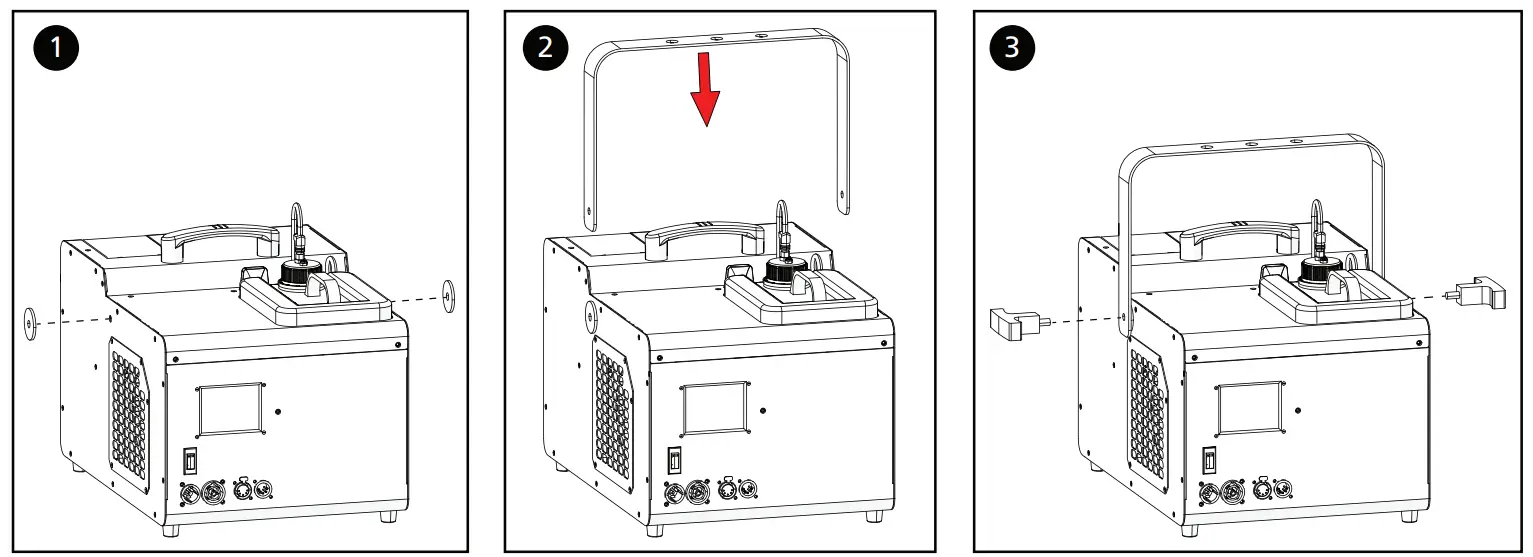 1

2

3