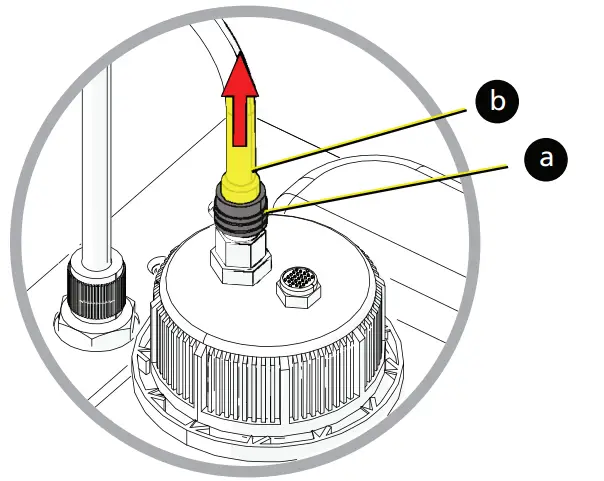 b
a