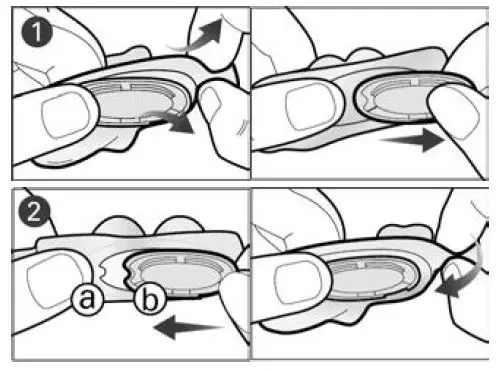 1

2

a

b