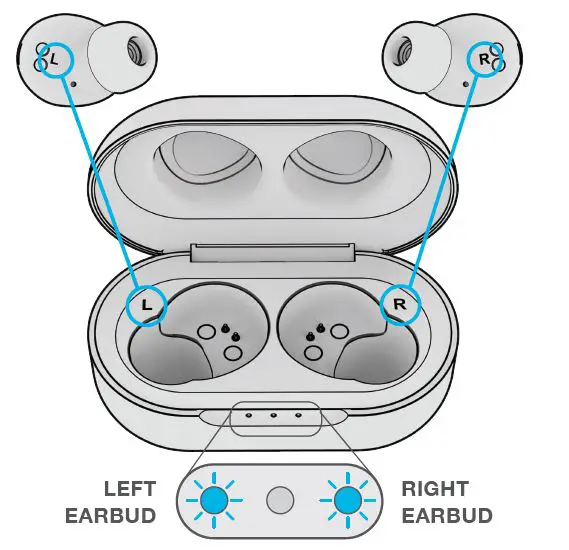 L
R
L
R
LEFT EARBUD
RIGHT EARBUD