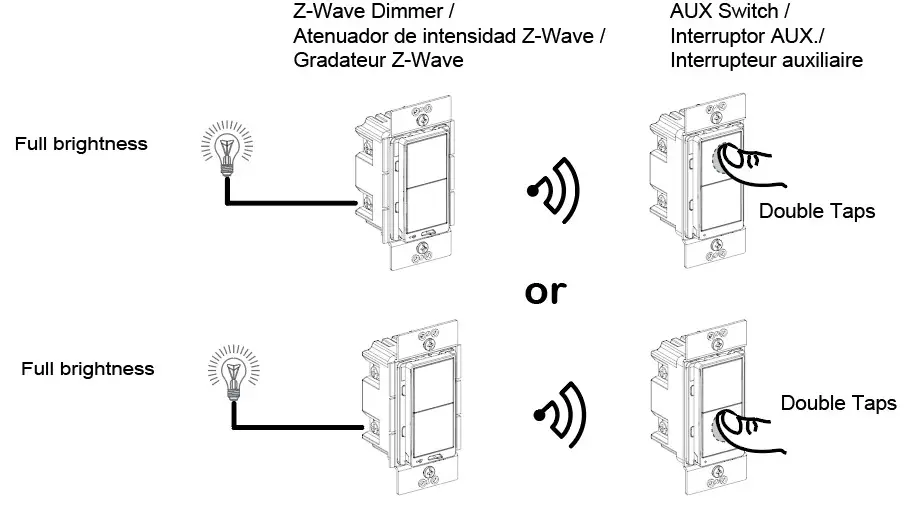 Z-Wave Dimmer /
Atenuador de intensidad Z-Wave /
Gradateur Z-Wave

AUX Switch /
Interruptor AUX./
Interrupteur auxiliaire

Full brightness

Double Taps

or

Full brightness

Double Taps