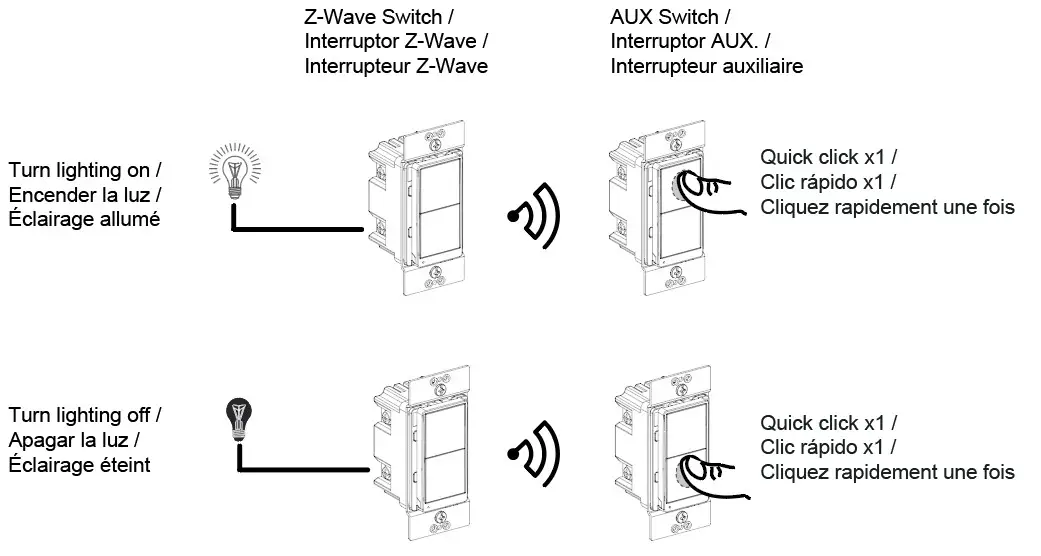 Z-Wave Switch /
Interruptor Z-Wave /
Interrupteur Z-Wave

AUX Switch /
Interruptor AUX. /
Interrupteur auxiliaire

Turn lighting on /
Encender la luz /
Éclairage allumé

Quick click x1 /
Clic rápido x1 /
Cliquez rapidement une fois

Turn lighting off /
Apagar la luz /
Éclairage éteint

Quick click x1 /
Clic rápido x1 /
Cliquez rapidement une fois