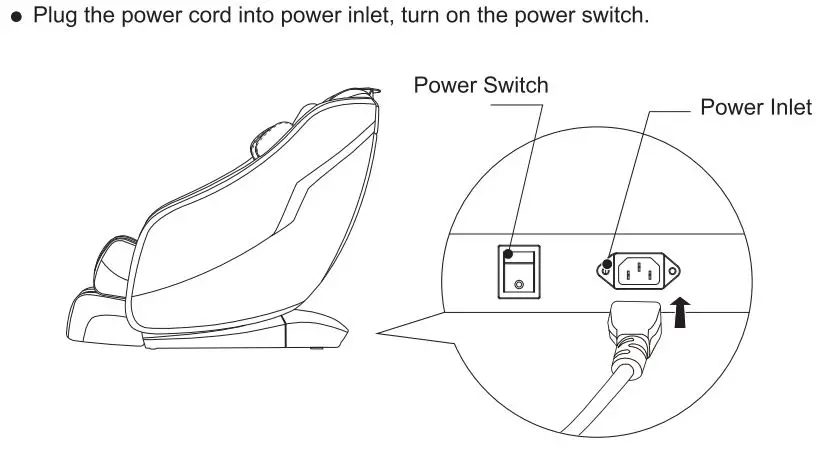 ● Plug the power cord into power inlet, turn on the power switch.

Power Switch

Power Inlet