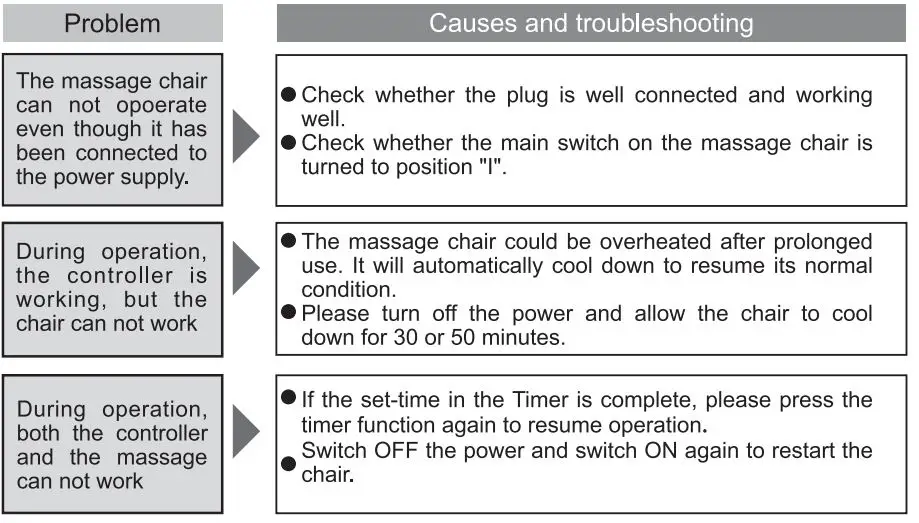 | Problem | Causes and troubleshooting |
|---|---|
| The massage chair can not opoerate even though it has been connected to the power supply. | ● Check whether the plug is well connected and working well. ● Check whether the main switch on the massage chair is turned to position "I". |
| During operation, the controller is working, but the chair can not work | ● The massage chair could be overheated after prolonged use. It will automatically cool down to resume its normal condition. ● Please turn off the power and allow the chair to cool down for 30 or 50 minutes. |
| During operation, both the controller and the massage can not work | ● If the set-time in the Timer is complete, please press the timer function again to resume operation. ● Switch OFF the power and switch ON again to restart the chair. |