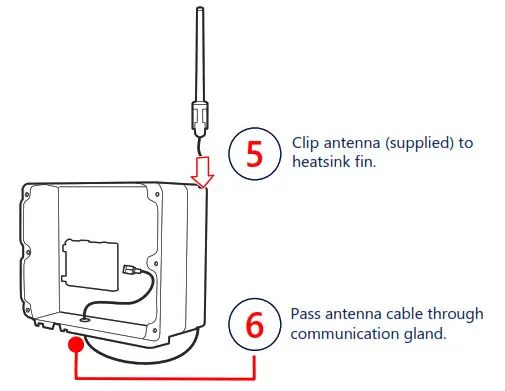 5
Clip antenna (supplied) to heatsink fin.

6
Pass antenna cable through communication gland.