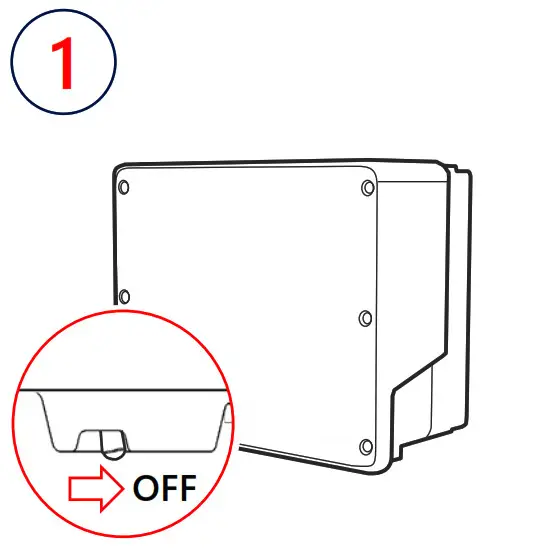 1

OFF