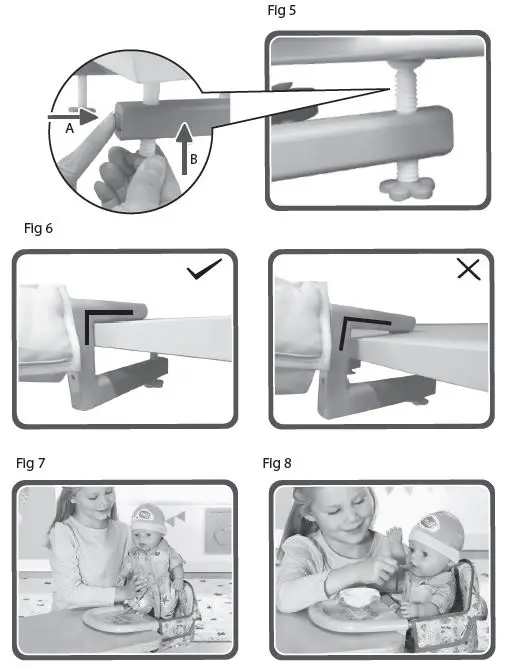 Fig 5

A

B

Fig 6

Fig 7

Fig 8