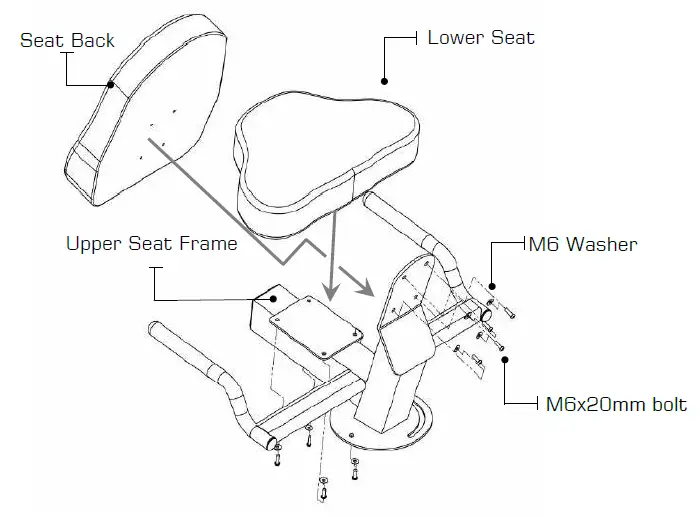 Seat Back

Lower Seat

Upper Seat Frame

M6 Washer

M6x20mm bolt