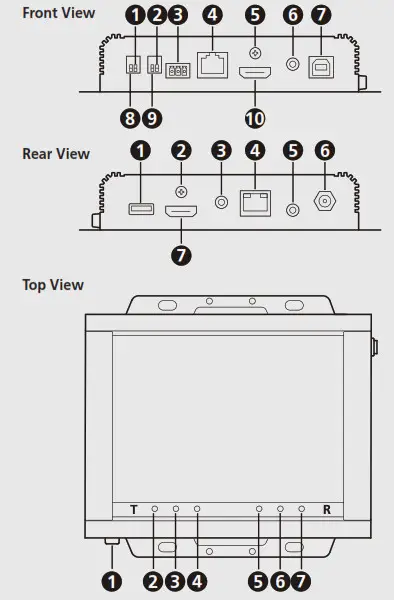 Front View

1 2 3 4 5 6 7

8 9 10

Rear View

1 2 3 4 5 6

7

Top View

T R

1 2 3 4 5 6 7