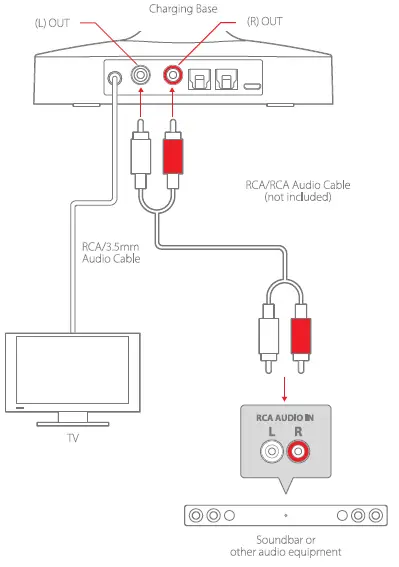 Charging Base

(L) OUT

(R) OUT

RCA/RCA Audio Cable
(not included)

RCA/3.5mm
Audio Cable

TV

RCA AUDIO IN
L R

Soundbar or
other audio equipment