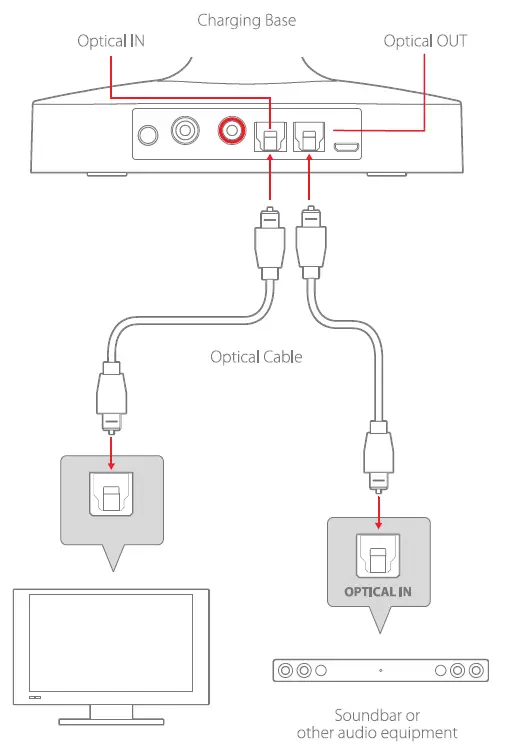 Charging Base

Optical IN

Optical OUT

Optical Cable

OPTICAL IN

Soundbar or other audio equipment