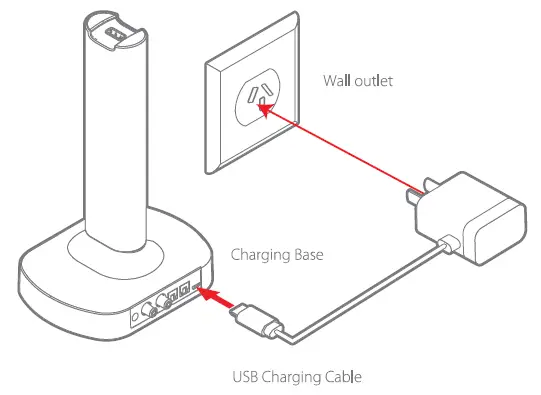 Wall outlet

Charging Base

USB Charging Cable