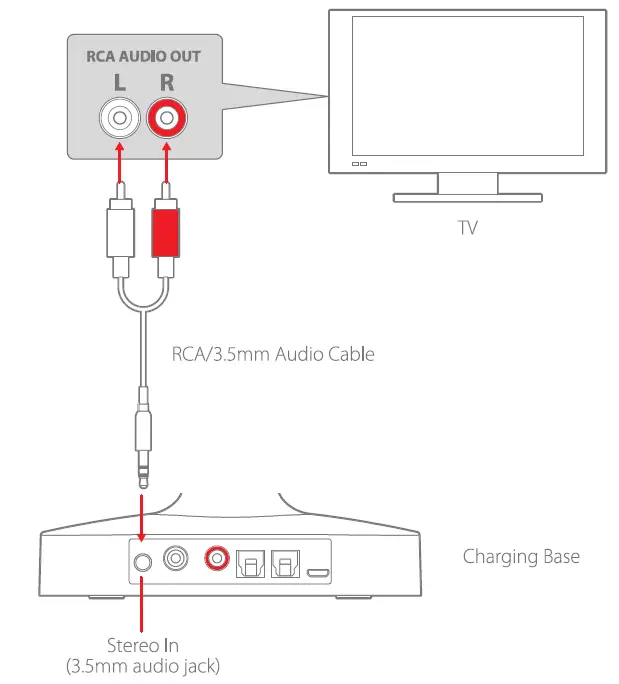 RCA AUDIO OUT
L R

TV

RCA/3.5mm Audio Cable

Charging Base

Stereo In
(3.5mm audio jack)