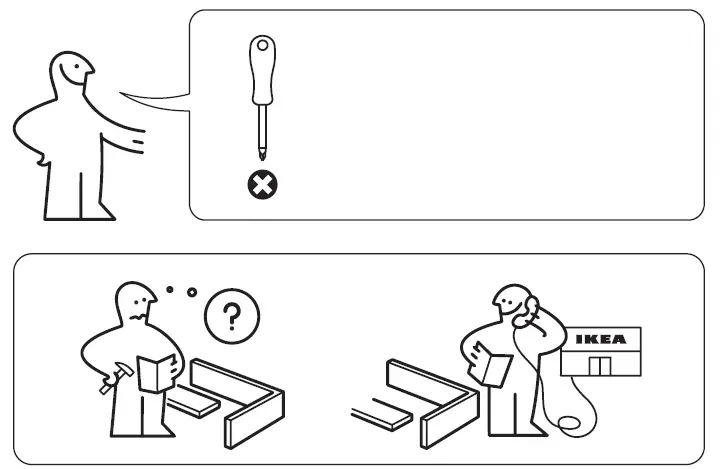 ?

IKEA