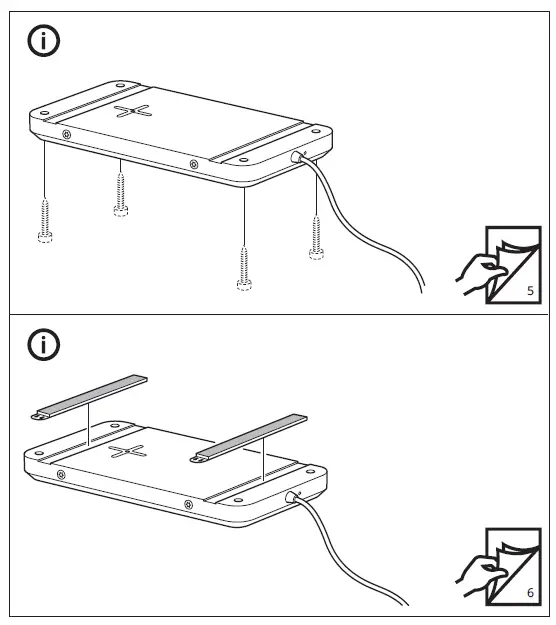 5

6