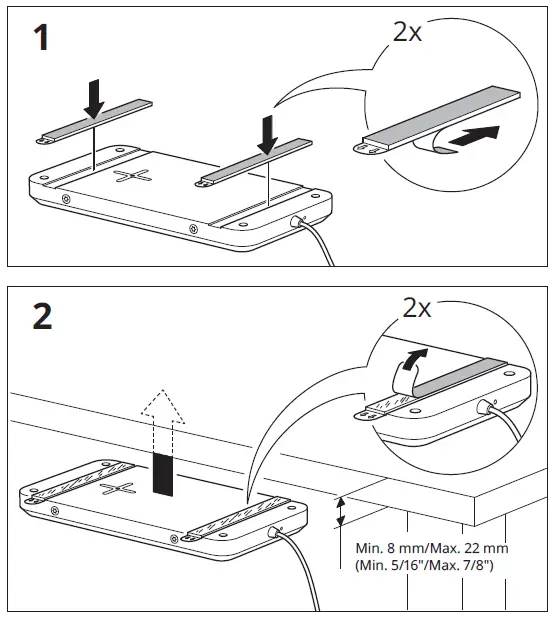 1

2x

2

2x

Min. 8 mm/Max. 22 mm
(Min. 5/16"/Max. 7/8")