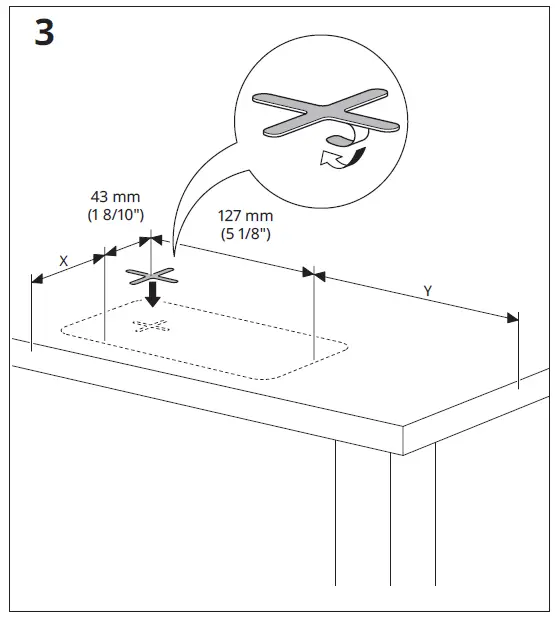 3

43 mm
(1 8/10")

127 mm
(5 1/8")

X

Y