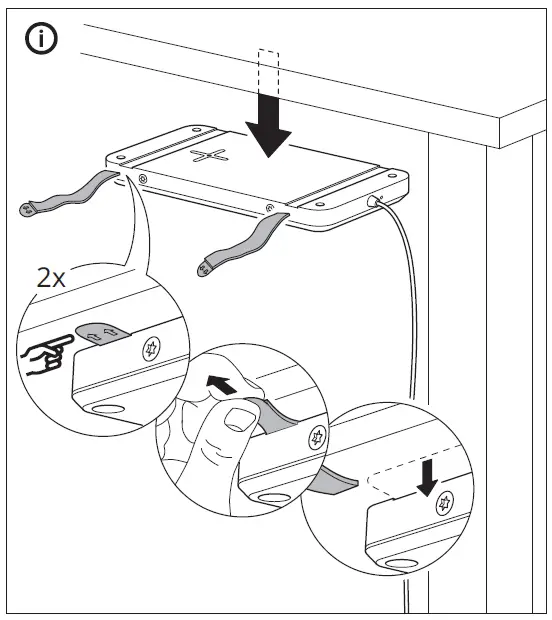 i

2x