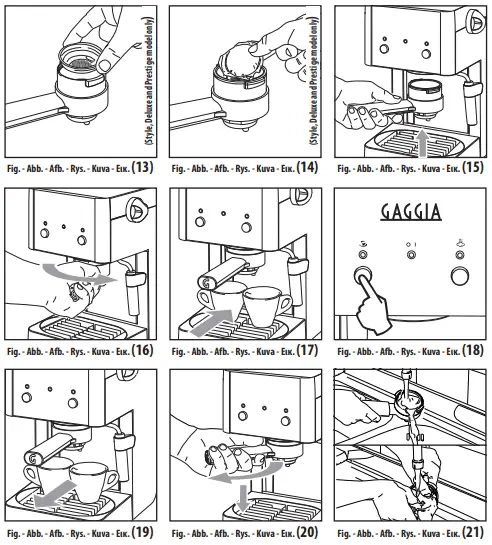 (Style, Deluxe and Prestige model only)

Fig. - Abb. - Afb. - Rys. - Kuva - Εικ. (13)

(Style, Deluxe and Prestige model only)

Fig. - Abb. - Afb. - Rys. - Kuva - Εικ. (14)

Fig. - Abb. - Afb. - Rys. - Kuva - Εικ. (15)

Fig. - Abb. - Afb. - Rys. - Kuva - Εικ. (16)

Fig. - Abb. - Afb. - Rys. - Kuva - Εικ. (17)

GAGGIA

Fig. - Abb. - Afb. - Rys. - Kuva - Εικ. (18)

Fig. - Abb. - Afb. - Rys. - Kuva - Εικ. (19)

Fig. - Abb. - Afb. - Rys. - Kuva - Εικ. (20)

Fig. - Abb. - Afb. - Rys. - Kuva - Εικ. (21)