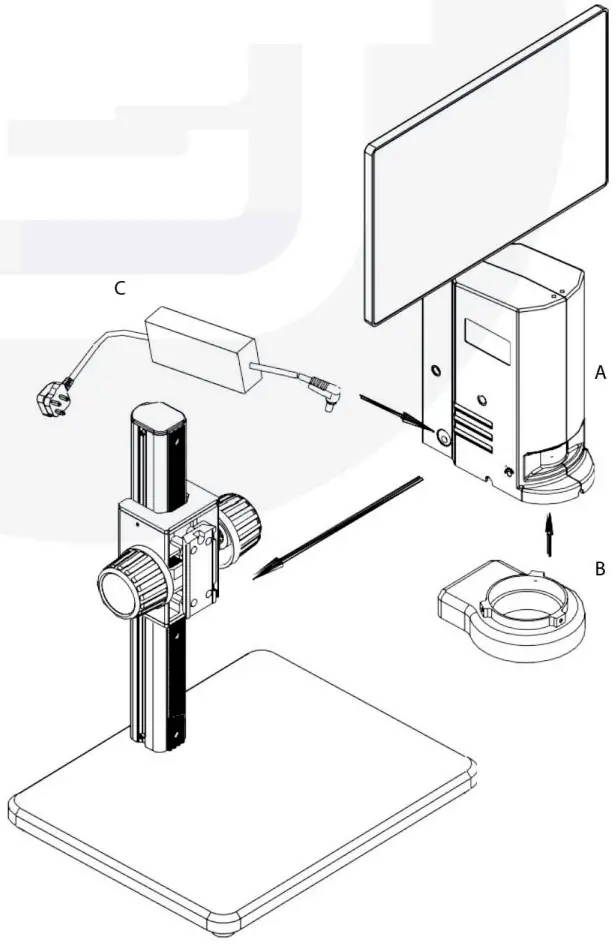 C

A

B