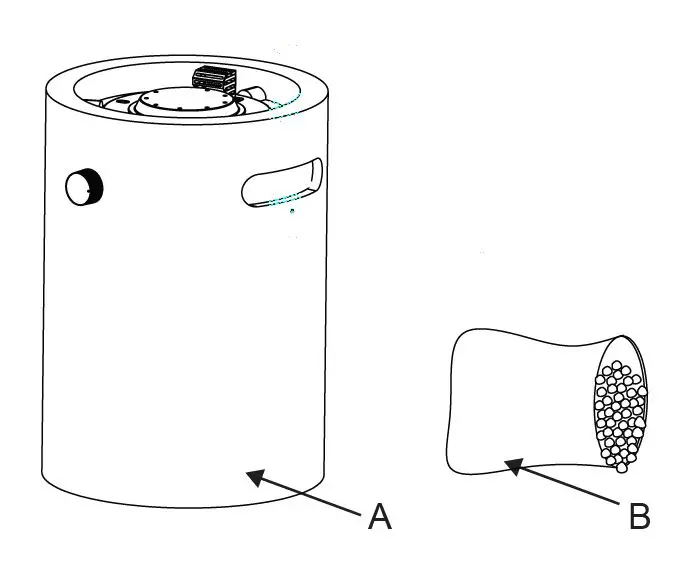 A

B