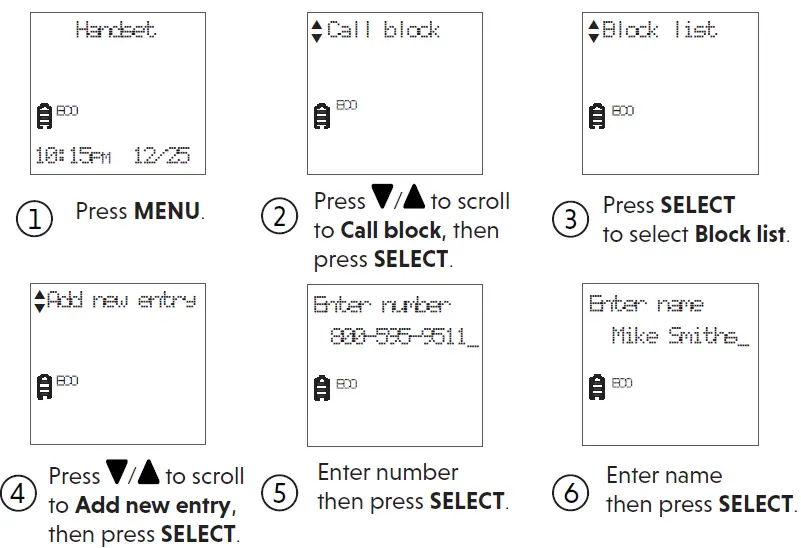 Handset

ECO

10:15PM 12/25

① Press **MENU**.

Call block

ECO

② Press ▼/▲ to scroll to **Call block**, then press **SELECT**.

Block list

ECO

③ Press **SELECT** to select **Block list**.

Add new entry

ECO

④ Press ▼/▲ to scroll to **Add new entry**, then press **SELECT**.

Enter number
800-595-9511_

ECO

⑤ Enter number then press **SELECT**.

Enter name
Mike Smiths_

ECO

⑥ Enter name then press **SELECT**.