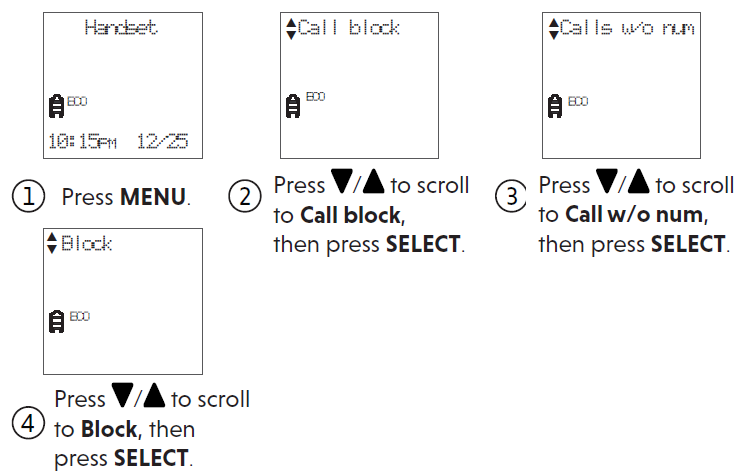 Handset

ECO

10:15PM 12/25

① Press **MENU**.

Call block

ECO

② Press ▼/▲ to scroll to **Call block**, then press **SELECT**.

Calls w/o num

ECO

③ Press ▼/▲ to scroll to **Call w/o num**, then press **SELECT**.

Block

ECO

④ Press ▼/▲ to scroll to **Block**, then press **SELECT**.