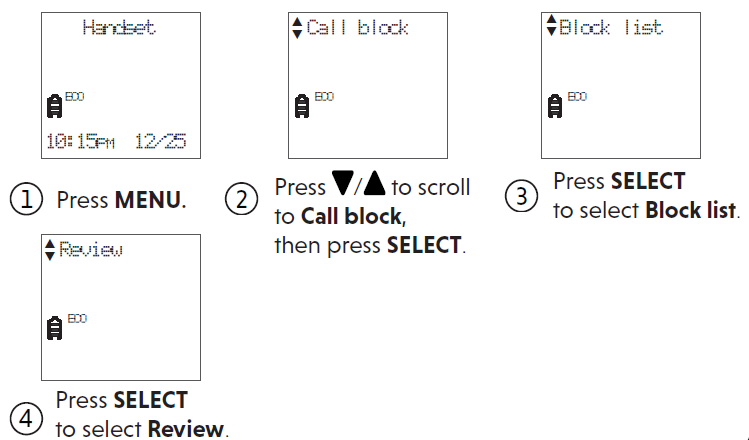 Handset

ECO

10:15PM 12/25

① Press **MENU**.

Call block

ECO

② Press ▼/▲ to scroll to **Call block**, then press **SELECT**.

Block list

ECO

③ Press **SELECT** to select **Block list**.

Review

ECO

④ Press **SELECT** to select **Review**.