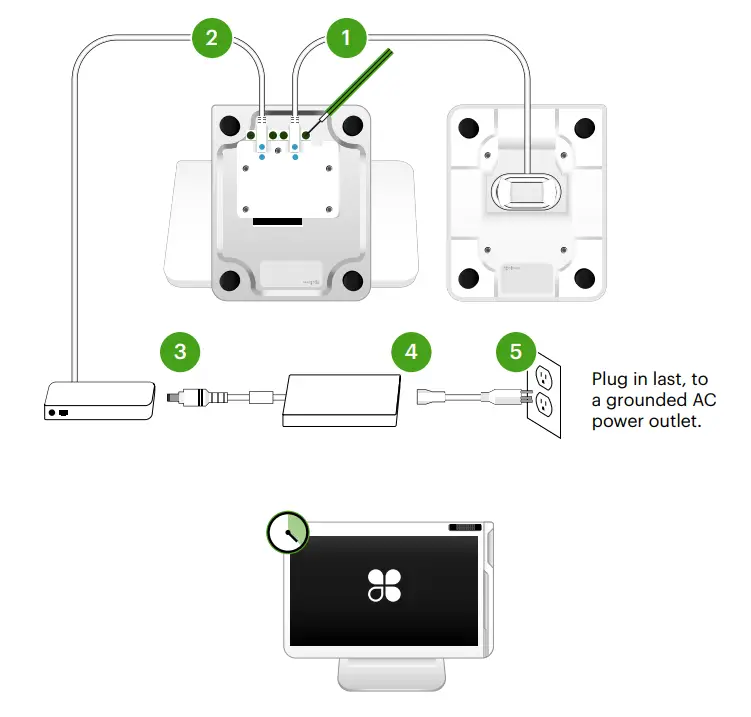 2

1

3

4

5

Plug in last, to a grounded AC power outlet.