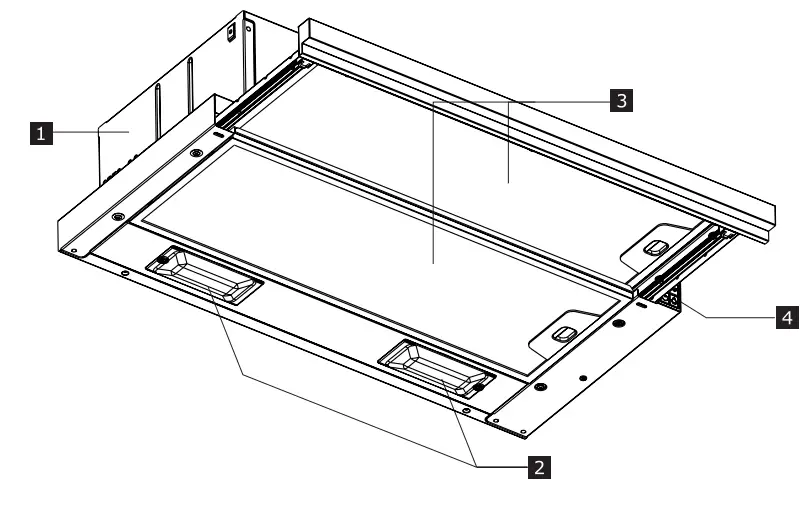 1
3
4
2